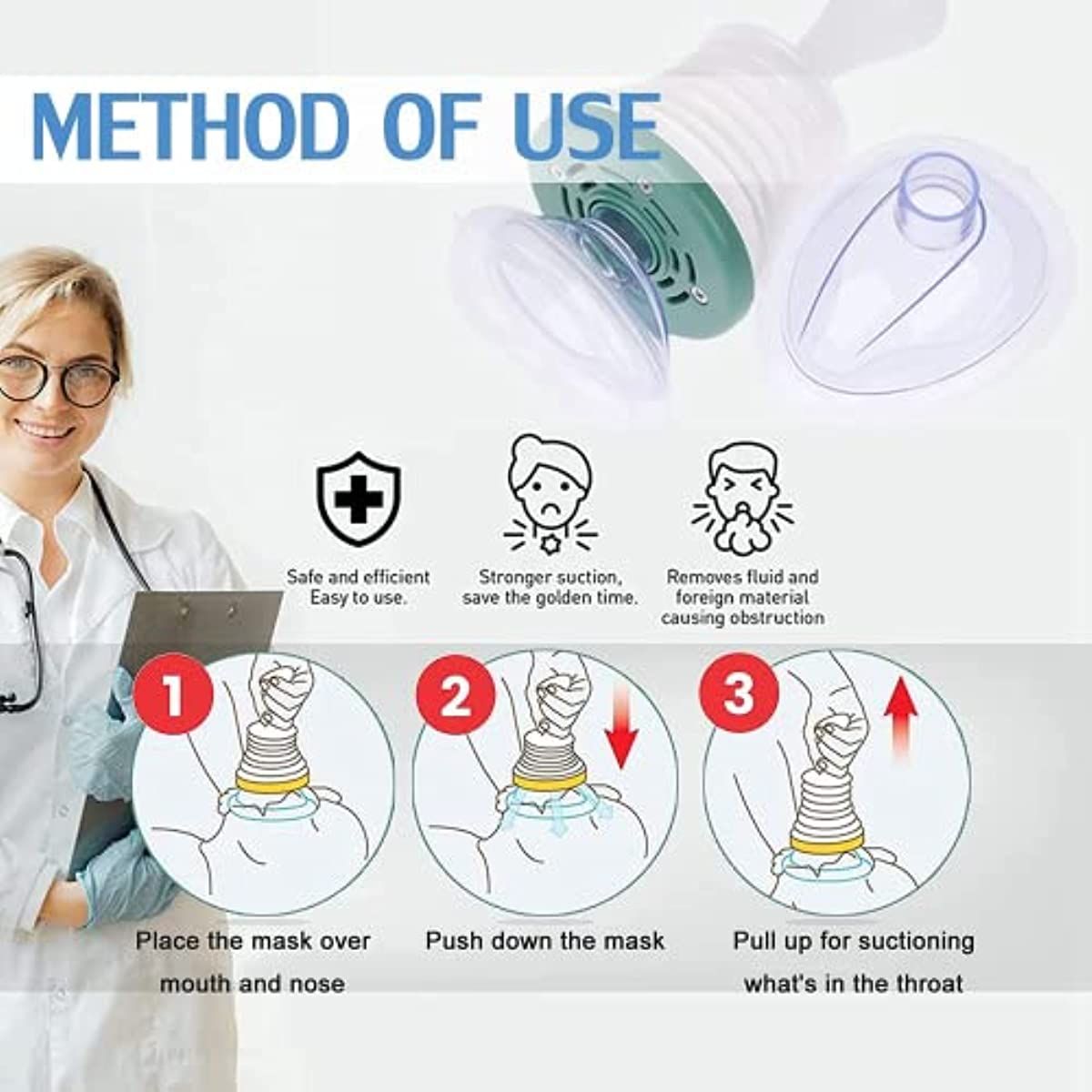 METHOD OF USE

Safe and efficient
Easy to use.

Stronger suction,
save the golden time.

Removes fluid and
foreign material
causing obstruction

1

Place the mask over mouth and nose

2

Push down the mask

3

Pull up for suctioning what's in the throat