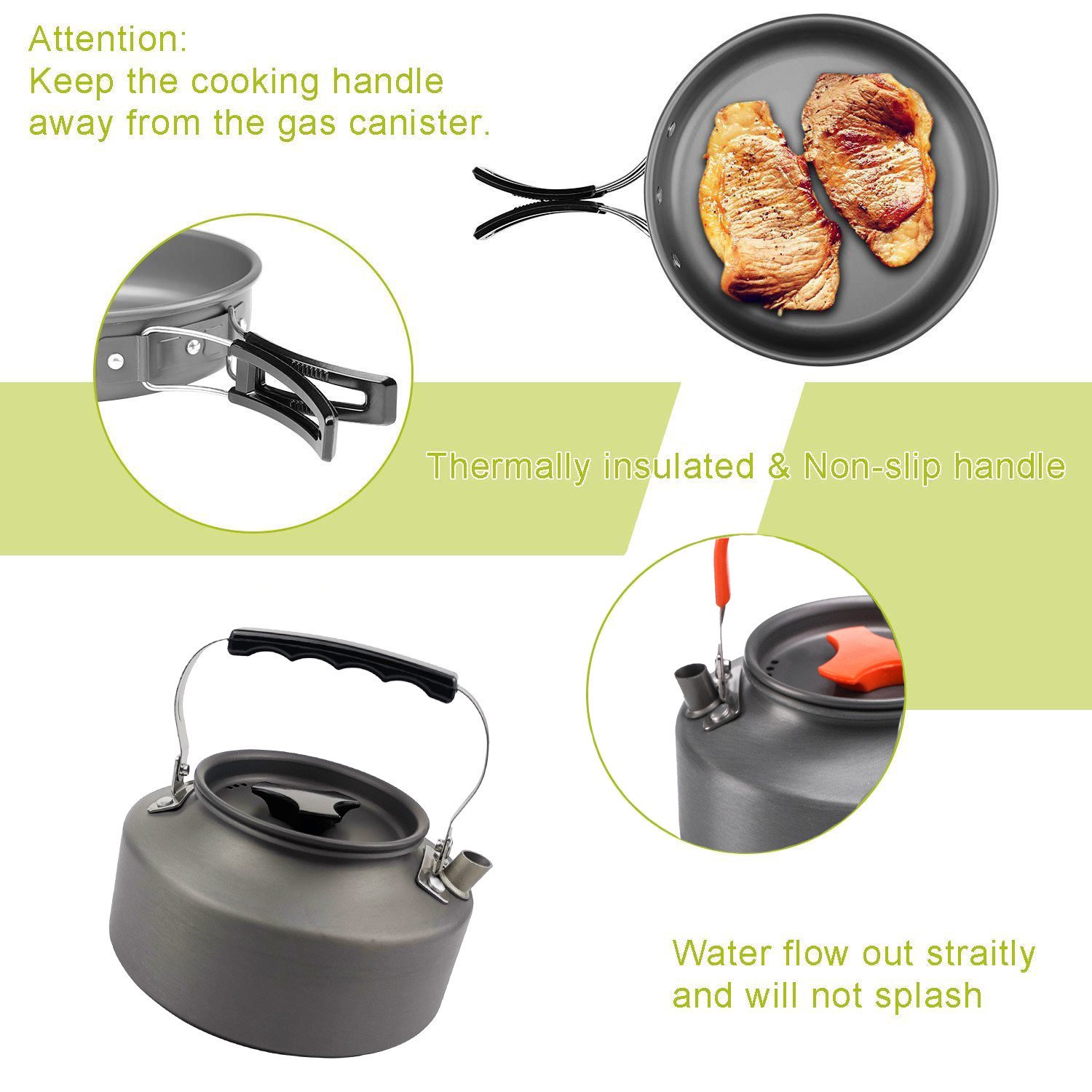 Attention:
Keep the cooking handle away from the gas canister.

Thermally insulated & Non-slip handle

Water flow out straitly and will not splash